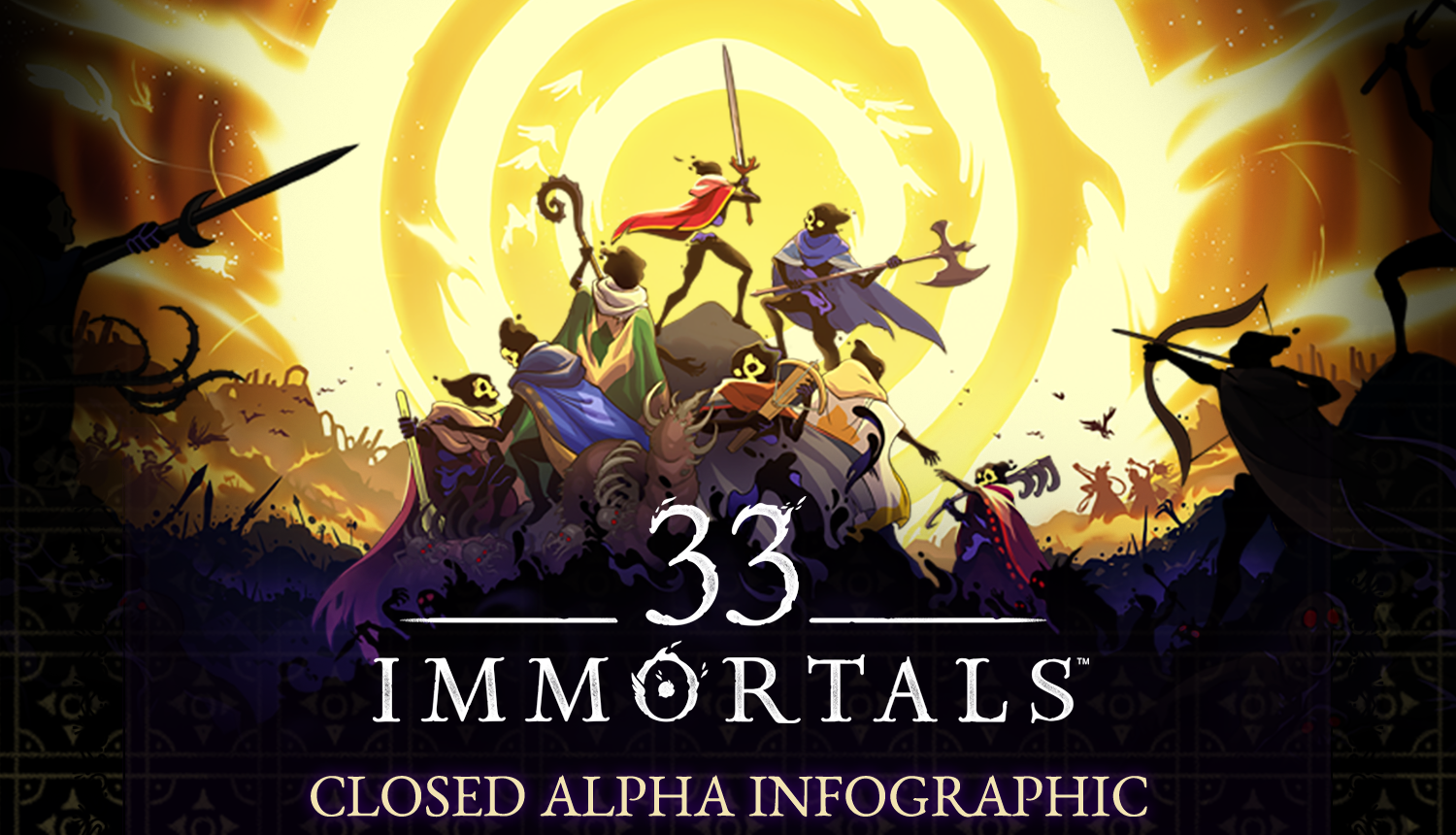 33
IMMORTALS™
CLOSED ALPHA INFOGRAPHIC